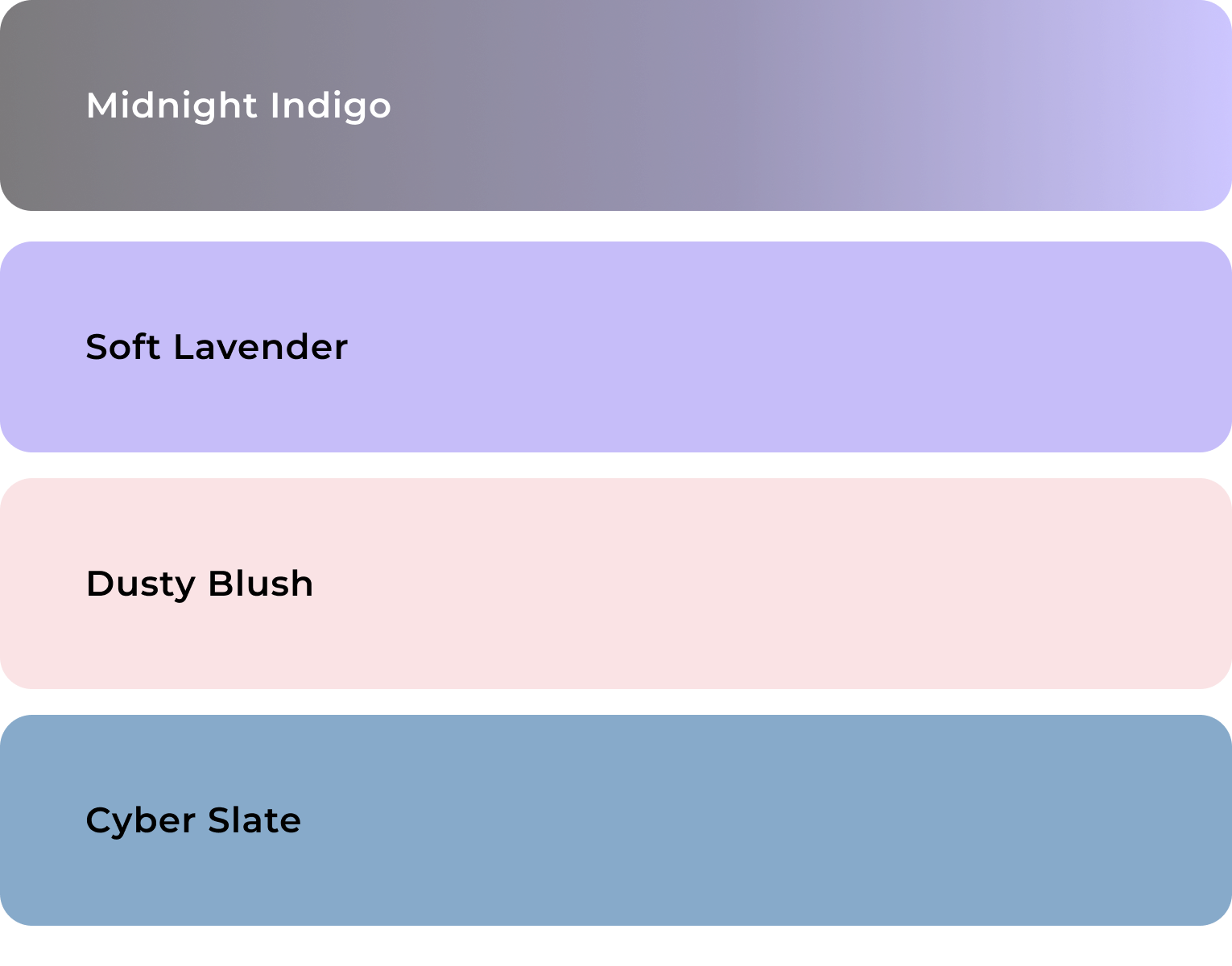 Midnight Indigo

Soft Lavender

Dusty Blush

Cyber Slate